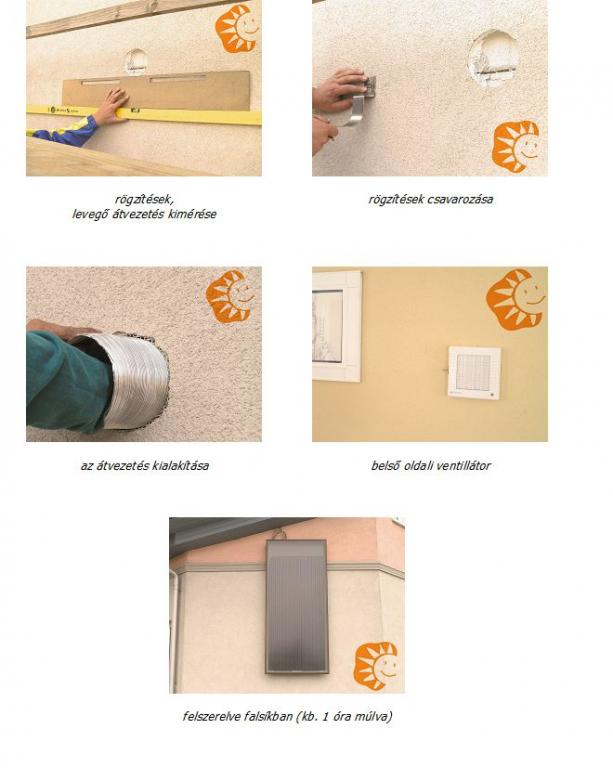 rögzítések,
levegő átvezetés kimérése

rögzítések csavarozása

az átvezetés kialakítása

belső oldali ventillátor

felszerelve falsíkban (kb. 1 óra múlva)